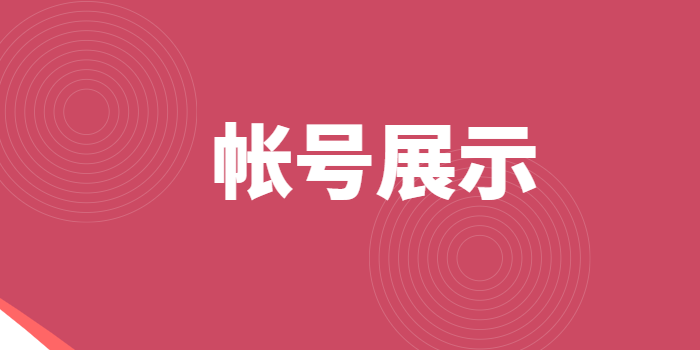 帐号展示